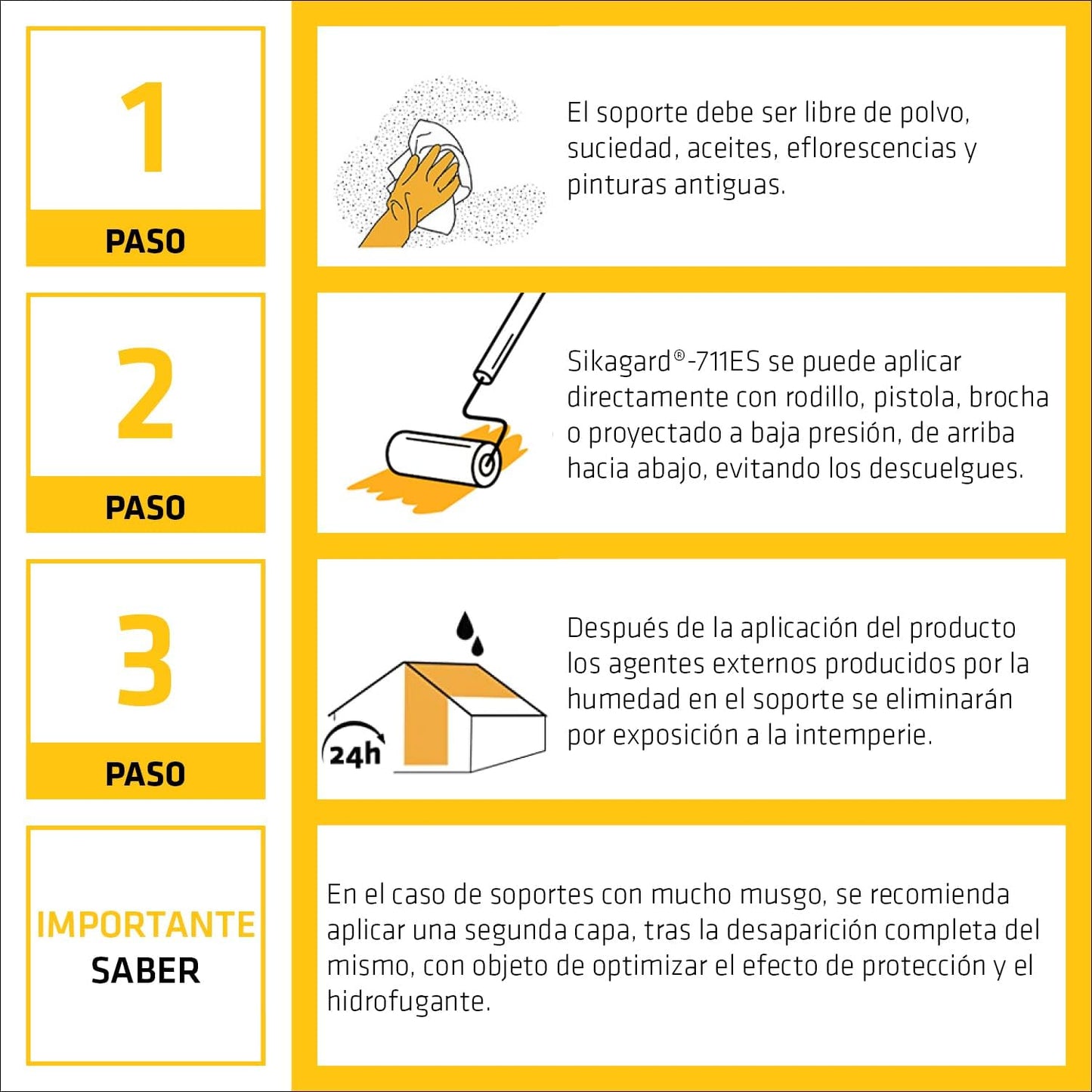 1
PASO

El soporte debe ser libre de polvo, suciedad, aceites, eflorescencias y pinturas antiguas.

2
PASO

Sikagard®-711ES se puede aplicar directamente con rodillo, pistola, brocha o proyectado a baja presión, de arriba hacia abajo, evitando los descuelgues.

3
PASO

24h

Después de la aplicación del producto los agentes externos producidos por la humedad en el soporte se eliminarán por exposición a la intemperie.

IMPORTANTE
SABER

En el caso de soportes con mucho musgo, se recomienda aplicar una segunda capa, tras la desaparición completa del mismo, con objeto de optimizar el efecto de protección y el hidrofugante.