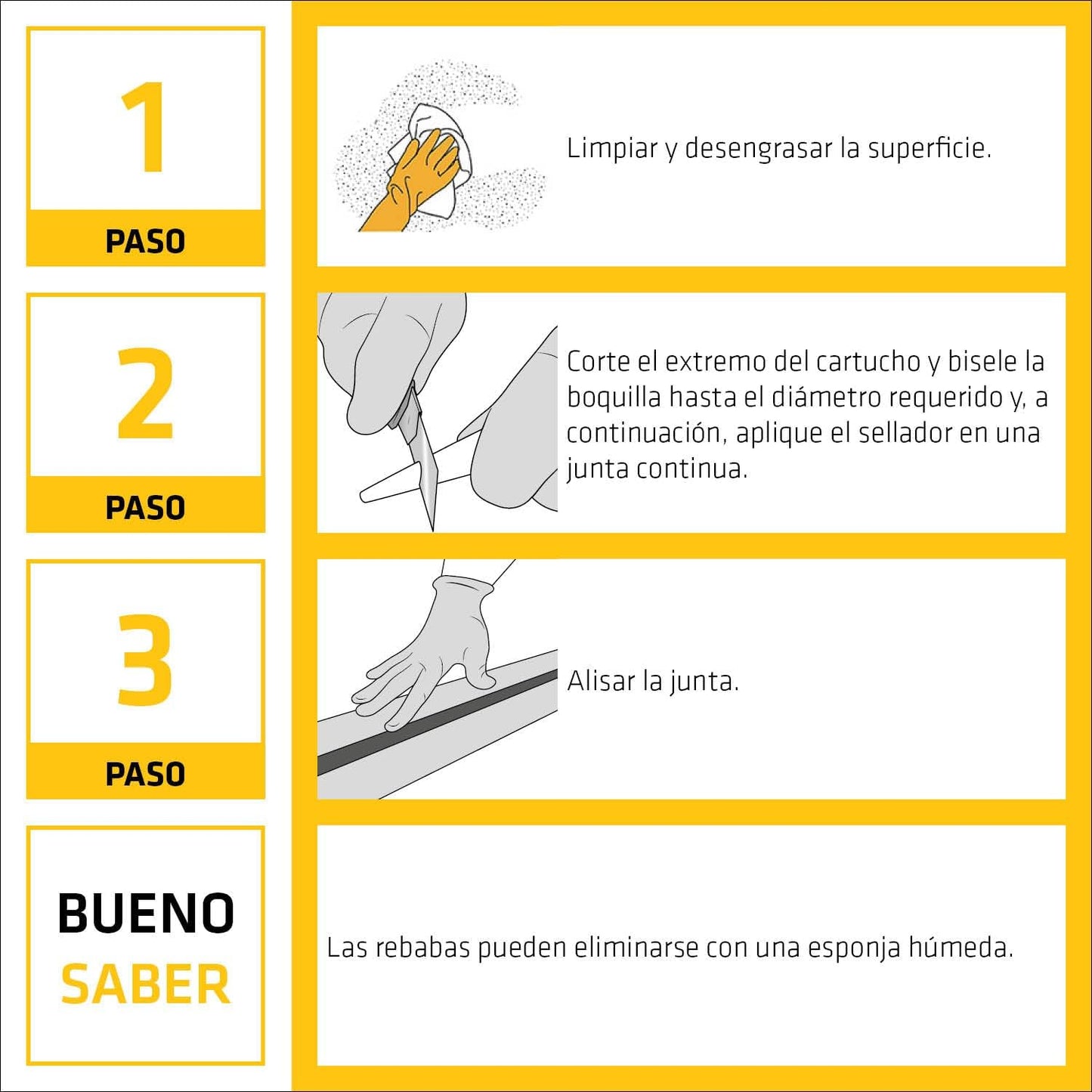 1
PASO

Limpiar y desengrasar la superficie.

2
PASO

Corte el extremo del cartucho y bisele la boquilla hasta el diámetro requerido y, a continuación, aplique el sellador en una junta continua.

3
PASO

Alisar la junta.

BUENO
SABER

Las rebabas pueden eliminarse con una esponja húmeda.